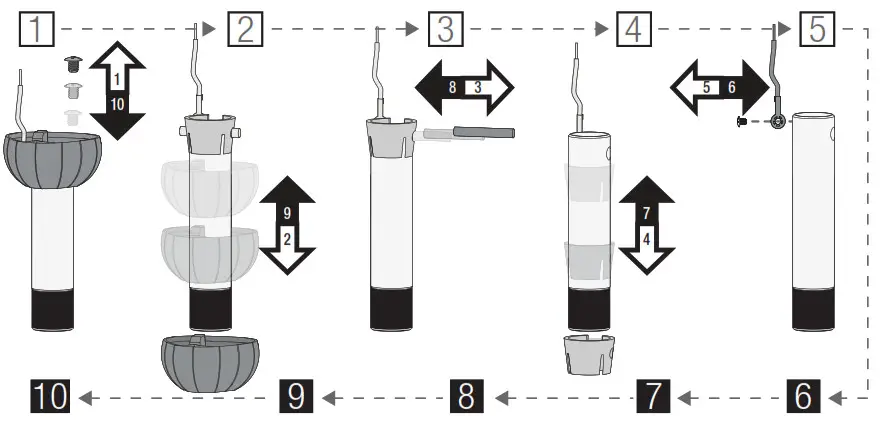 1 2 3 4 5

1
10

9
2

8 3

7
4

5 6

10 9 8 7 6