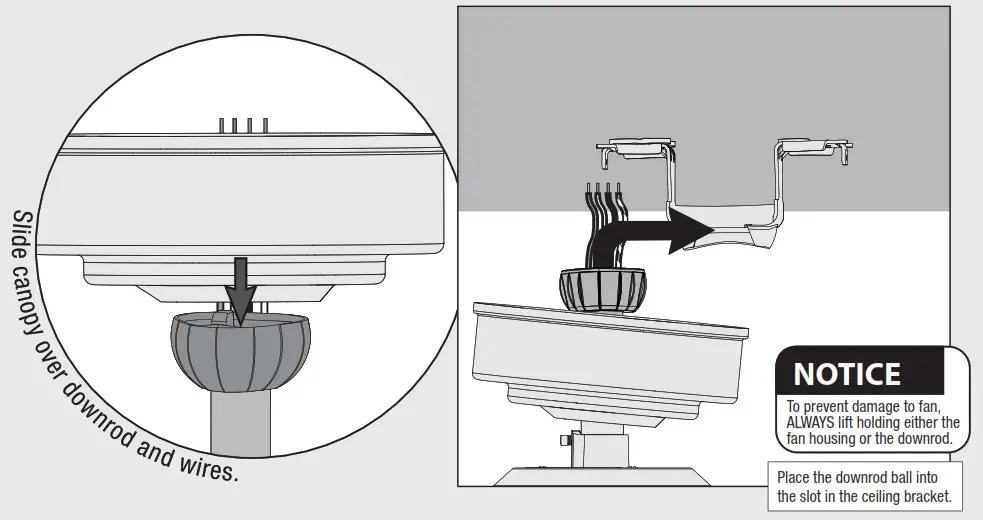 Slide canopy over downrod and wires.

NOTICE

To prevent damage to fan, ALWAYS lift holding either the fan housing or the downrod.

Place the downrod ball into the slot in the ceiling bracket.