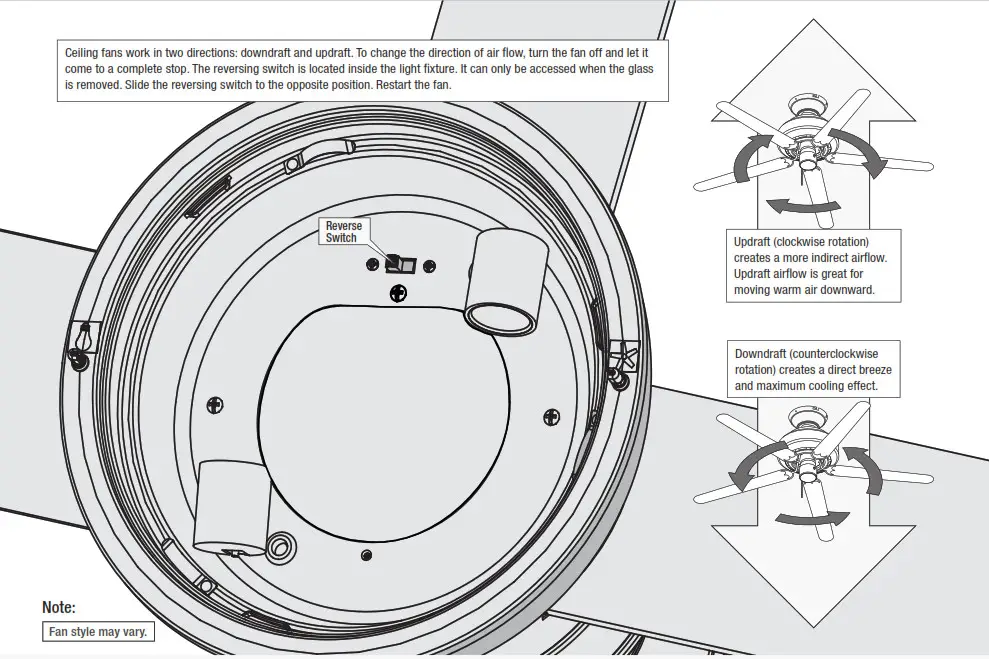 Ceiling fans work in two directions: downdraft and updraft. To change the direction of air flow, turn the fan off and let it come to a complete stop. The reversing switch is located inside the light fixture. It can only be accessed when the glass is removed. Slide the reversing switch to the opposite position. Restart the fan.

Reverse Switch

Updraft (clockwise rotation) creates a more indirect airflow. Updraft airflow is great for moving warm air downward.

Downdraft (counterclockwise rotation) creates a direct breeze and maximum cooling effect.

Note:

Fan style may vary.