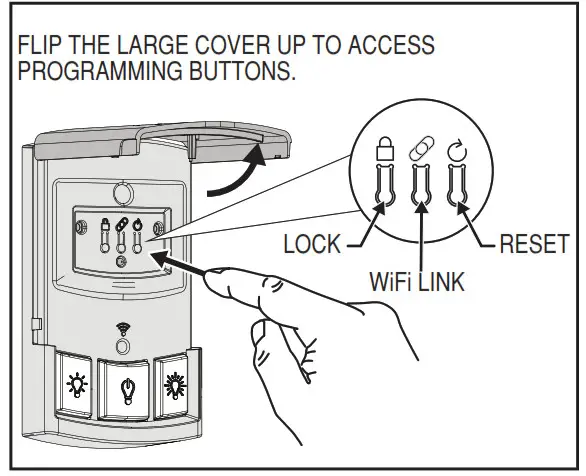 FLIP THE LARGE COVER UP TO ACCESS PROGRAMMING BUTTONS.

LOCK

WiFi LINK

RESET