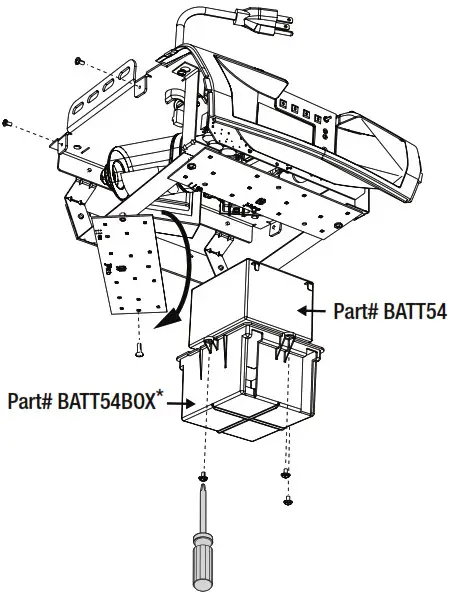 Part# BATT54

Part# BATT54BOX*