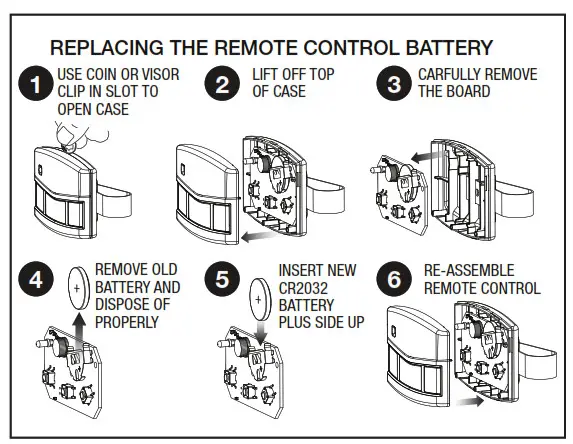 REPLACING THE REMOTE CONTROL BATTERY

1 USE COIN OR VISOR CLIP IN SLOT TO OPEN CASE

2 LIFT OFF TOP OF CASE

3 CARFULLY REMOVE THE BOARD

4 REMOVE OLD BATTERY AND DISPOSE OF PROPERLY

+

5 INSERT NEW CR2032 BATTERY PLUS SIDE UP

+

6 RE-ASSEMBLE REMOTE CONTROL