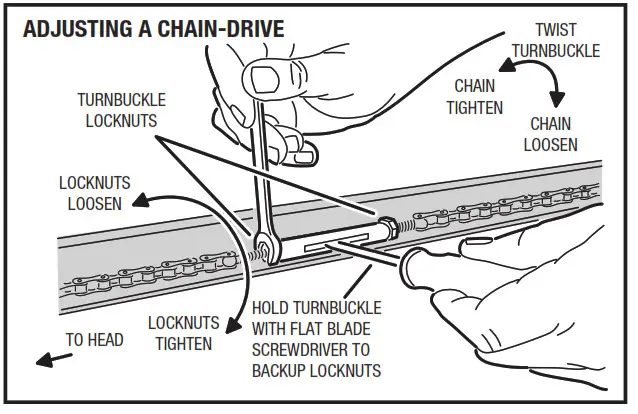 ADJUSTING A CHAIN-DRIVE

TWIST TURNBUCKLE

CHAIN TIGHTEN

CHAIN LOOSEN

TURNBUCKLE LOCKNUTS

LOCKNUTS LOOSEN

LOCKNUTS TIGHTEN

TO HEAD

HOLD TURNBUCKLE WITH FLAT BLADE SCREWDRIVER TO BACKUP LOCKNUTS