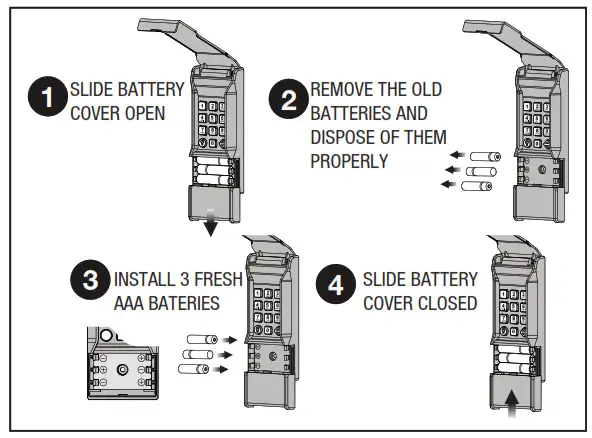 1 SLIDE BATTERY COVER OPEN

2 REMOVE THE OLD BATTERIES AND DISPOSE OF THEM PROPERLY

3 INSTALL 3 FRESH AAA BATERIES

4 SLIDE BATTERY COVER CLOSED