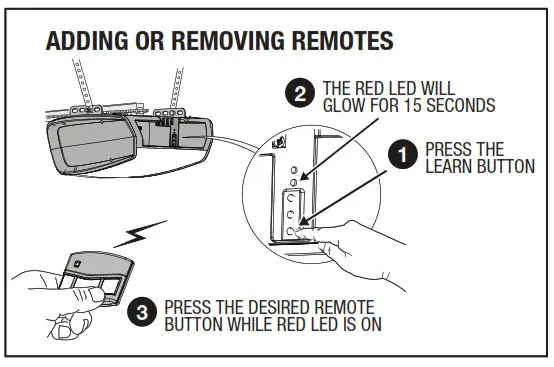 ADDING OR REMOVING REMOTES

2 THE RED LED WILL GLOW FOR 15 SECONDS

1 PRESS THE LEARN BUTTON

3 PRESS THE DESIRED REMOTE BUTTON WHILE RED LED IS ON