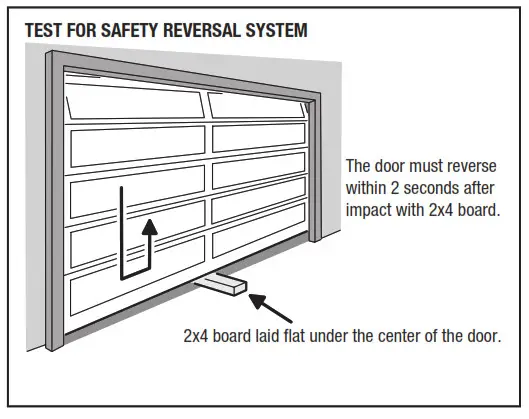 TEST FOR SAFETY REVERSAL SYSTEM

The door must reverse within 2 seconds after impact with 2x4 board.

2x4 board laid flat under the center of the door.