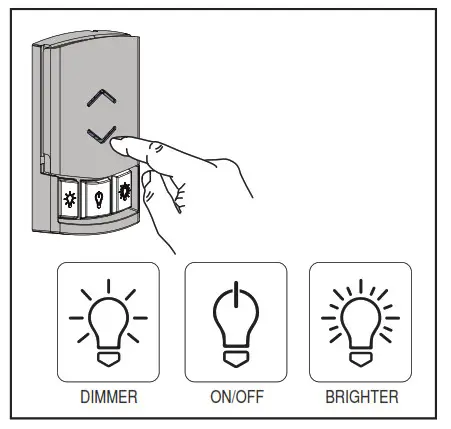 DIMMER

ON/OFF

BRIGHTER