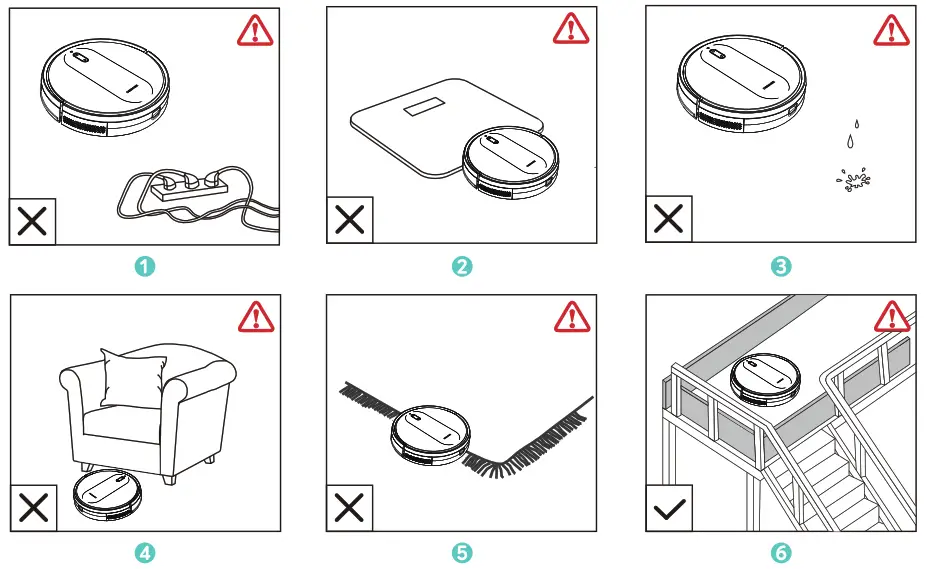 1

2

3

4

5

6