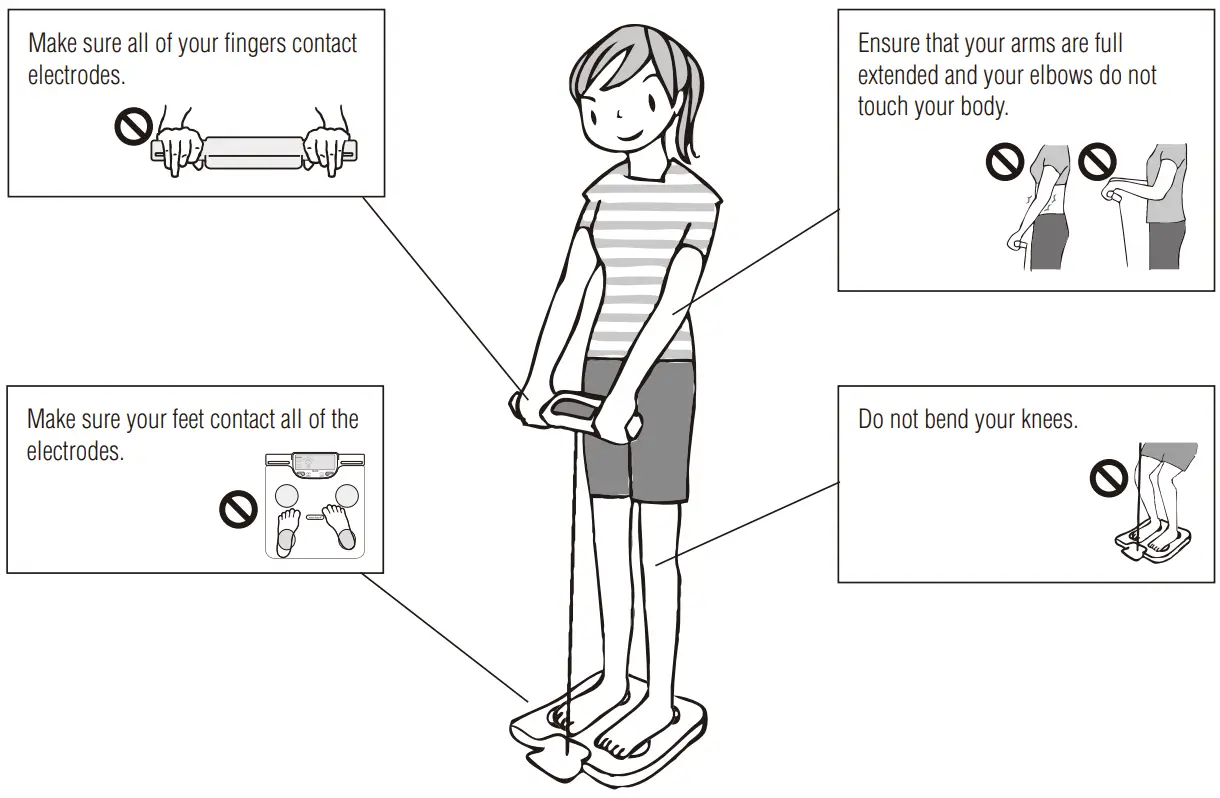 Make sure all of your fingers contact electrodes.

Ensure that your arms are full extended and your elbows do not touch your body.

Make sure your feet contact all of the electrodes.

Do not bend your knees.