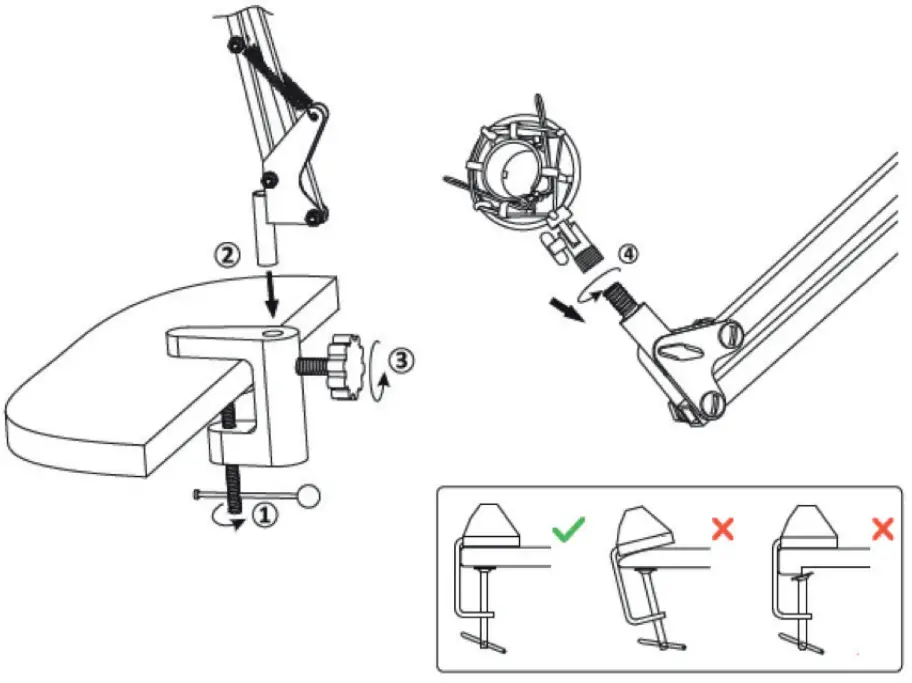 ②
③
①
④