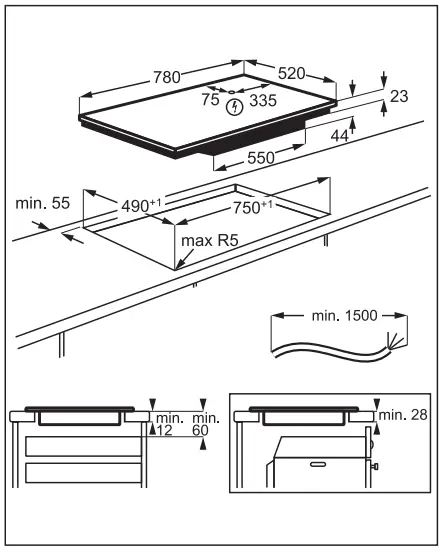 780
520
75
335
23
44
550
min. 55
$490^{+1}$
$750^{+1}$
max R5
min. 1500
min.
12
min.
60
min. 28