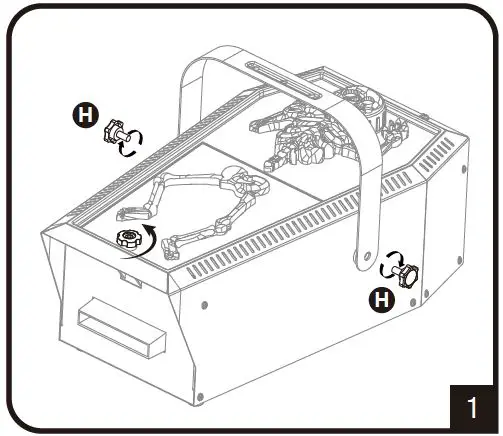 H

H

1