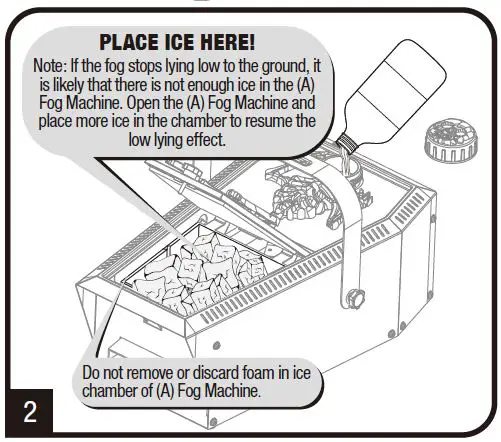 PLACE ICE HERE!
Note: If the fog stops lying low to the ground, it is likely that there is not enough ice in the (A) Fog Machine. Open the (A) Fog Machine and place more ice in the chamber to resume the low lying effect.

Do not remove or discard foam in ice chamber of (A) Fog Machine.

2