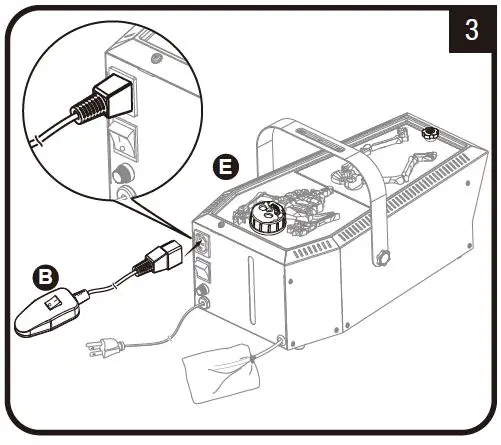 3

E

B