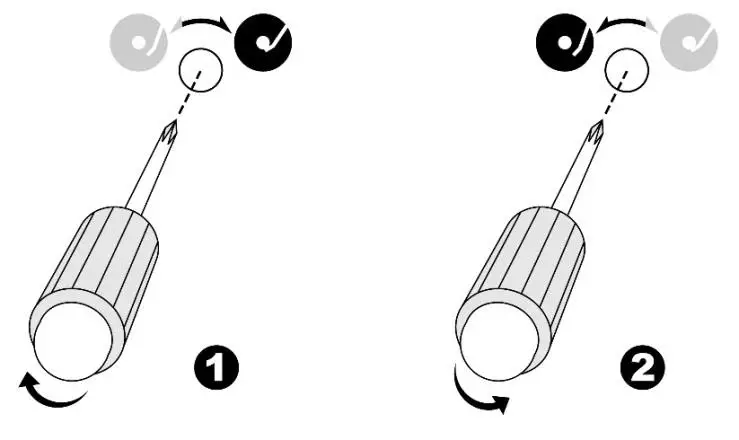 1

2