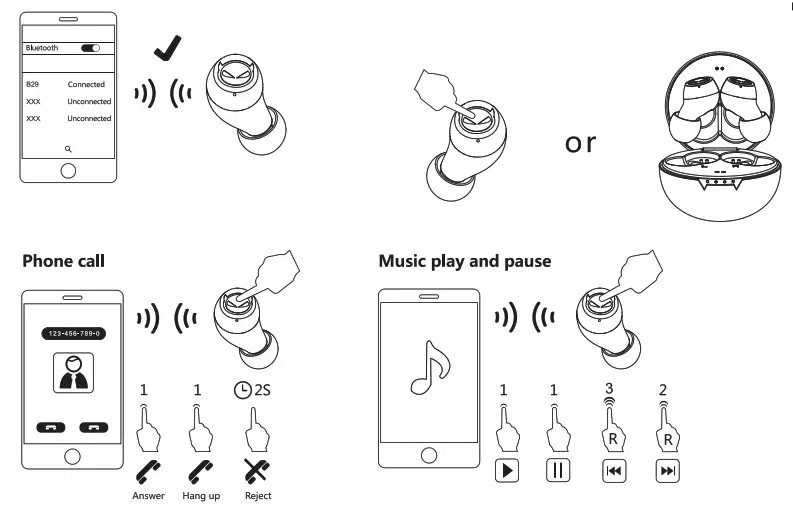 Bluetooth

B29 Connected
XXX Unconnected
XXX Unconnected

or

Phone call

123-456-789-0

1 1 2S

Answer Hang up Reject

Music play and pause

1 1 3 2

R R