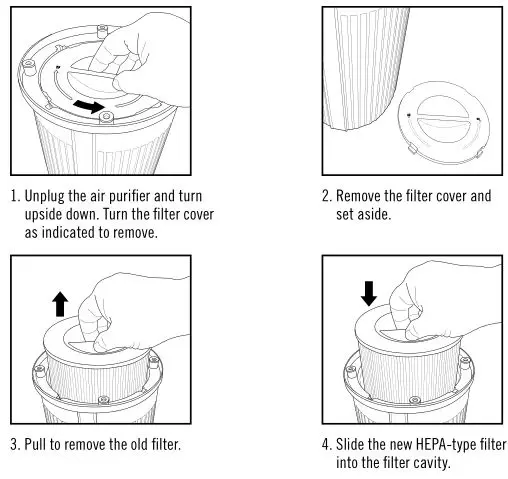 1. Unplug the air purifier and turn upside down. Turn the filter cover as indicated to remove.

2. Remove the filter cover and set aside.

3. Pull to remove the old filter.

4. Slide the new HEPA-type filter into the filter cavity.