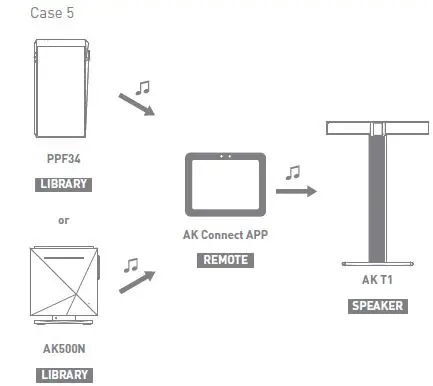 Case 5

PPF34

LIBRARY

or

AK500N

LIBRARY

AK Connect APP

REMOTE

AK T1

SPEAKER