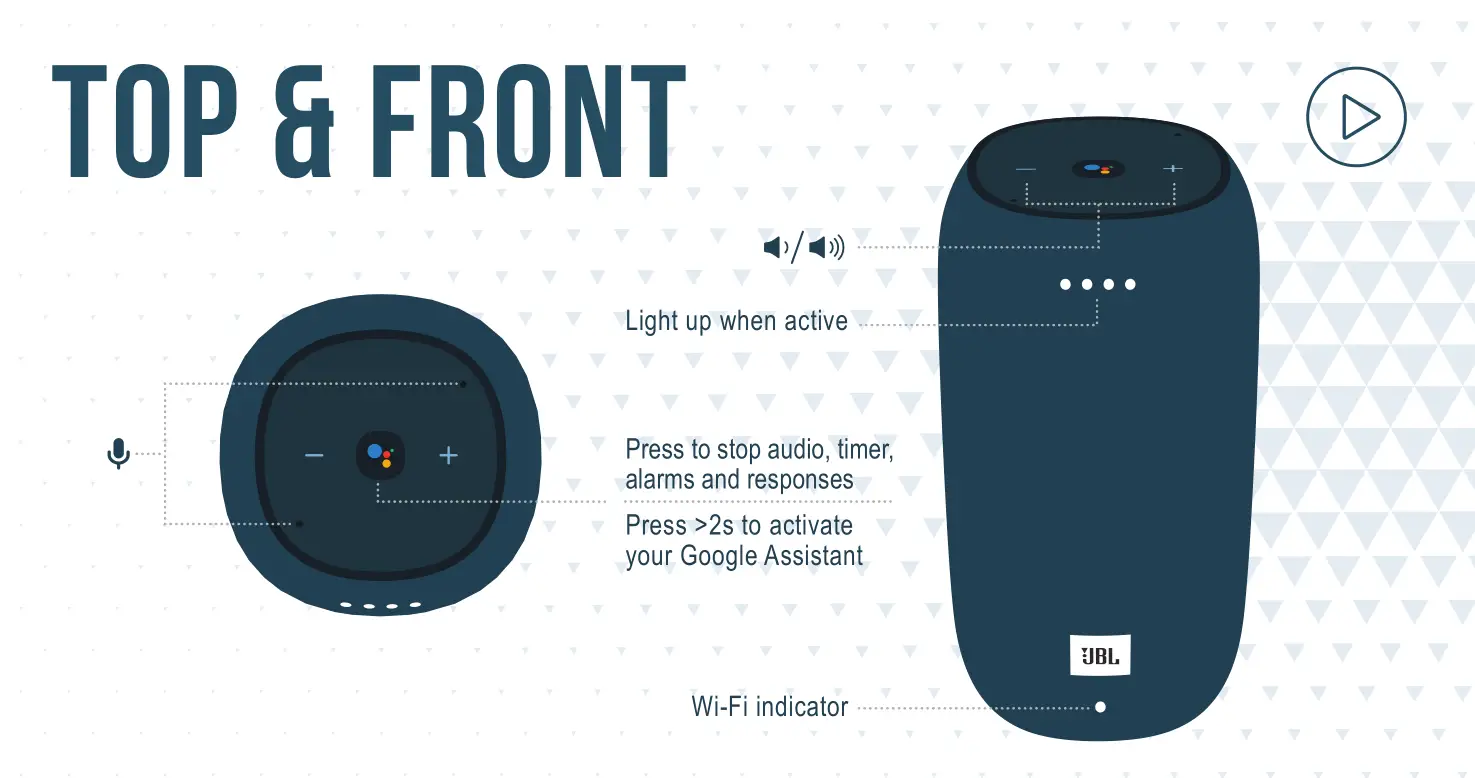 TOP & FRONT

Light up when active

Press to stop audio, timer, alarms and responses

Press >2s to activate your Google Assistant

JBL

Wi-Fi indicator