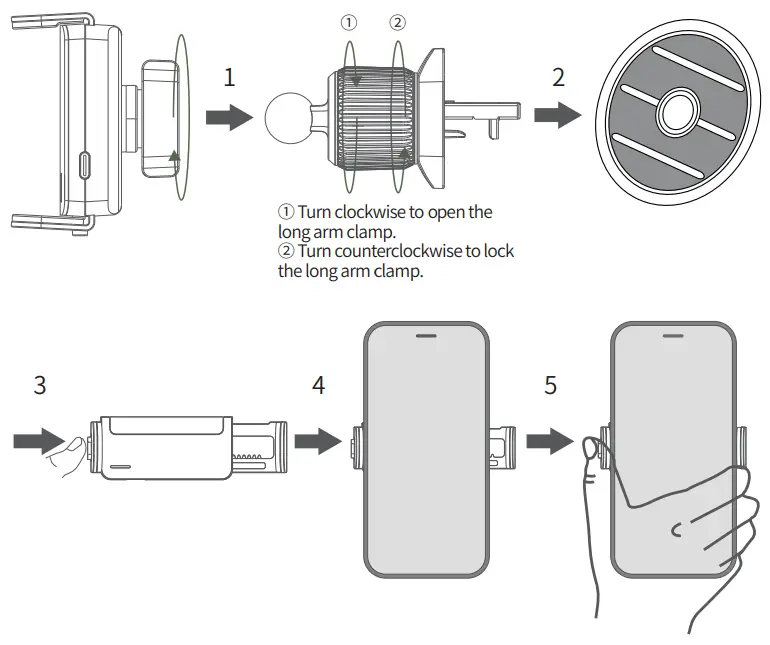 1

①　②

2

① Turn clockwise to open the long arm clamp.
② Turn counterclockwise to lock the long arm clamp.

3

4

5