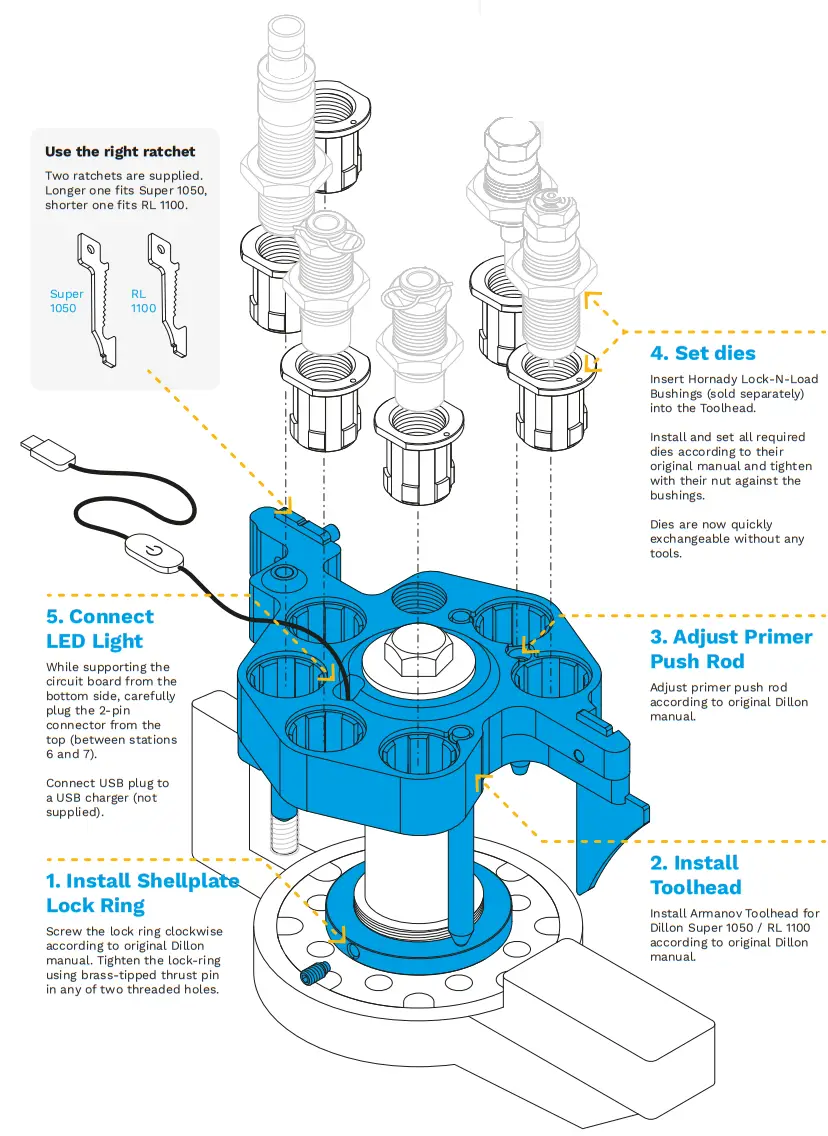 Use the right ratchet

Two ratchets are supplied. Longer one fits Super 1050, shorter one fits RL 1100.

Super 1050

RL 1100

4. Set dies

Insert Hornady Lock-N-Load Bushings (sold separately) into the Toolhead.

Install and set all required dies according to their original manual and tighten with their nut against the bushings.

Dies are now quickly exchangeable without any tools.

5. Connect LED Light

While supporting the circuit board from the bottom side, carefully plug the 2-pin connector from the top (between stations 6 and 7).

Connect USB plug to a USB charger (not supplied).

3. Adjust Primer Push Rod

Adjust primer push rod according to original Dillon manual.

1. Install Shellplate Lock Ring

Screw the lock ring clockwise according to original Dillon manual. Tighten the lock-ring using brass-tipped thrust pin in any of two threaded holes.

2. Install Toolhead

Install Armanov Toolhead for Dillon Super 1050 / RL 1100 according to original Dillon manual.