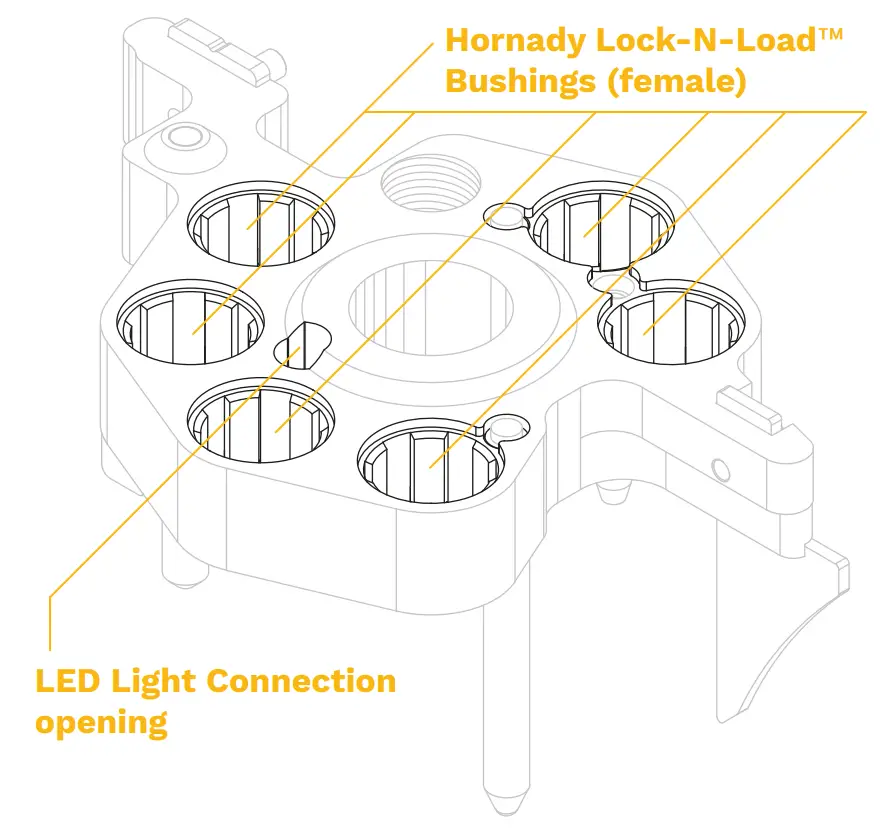 Hornady Lock-N-Load™ Bushings (female)

LED Light Connection opening