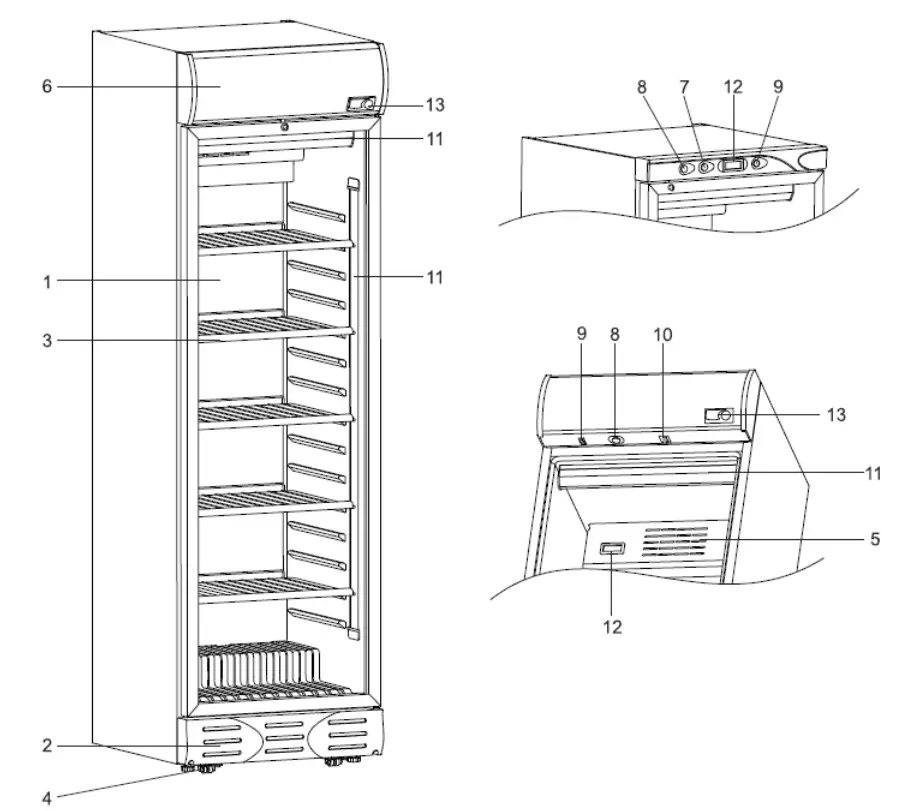 6
13
11
1
11
3
2
4
8
7
12
9
9
8
10
13
11
5
12