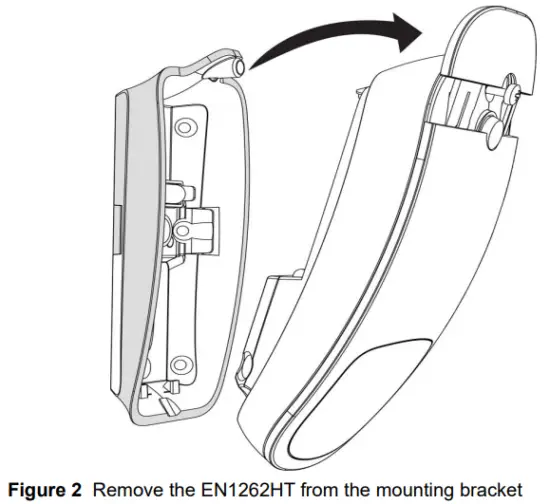 Figure 2 Remove the EN1262HT from the mounting bracket