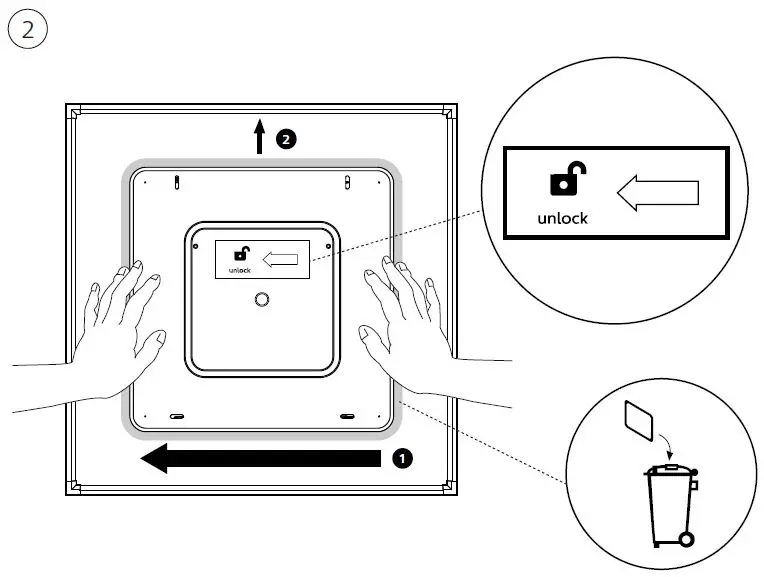 2

2

unlock

unlock

1