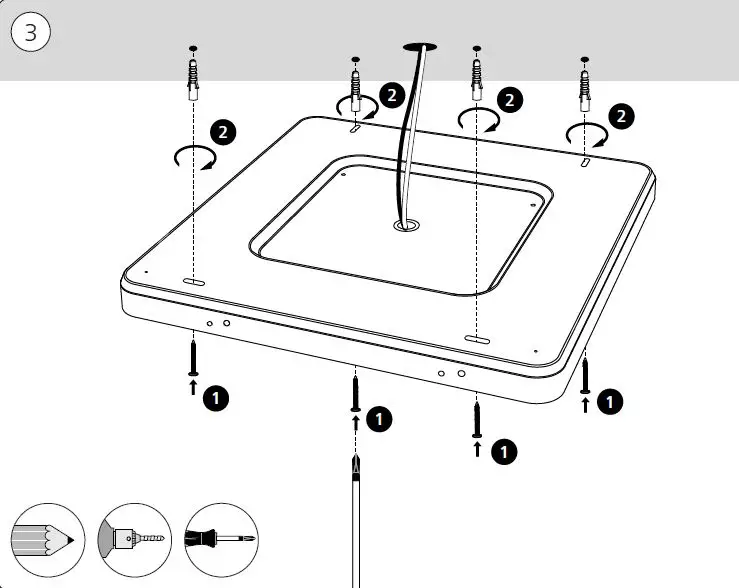 3

2

2

2

2

1

1

1

1