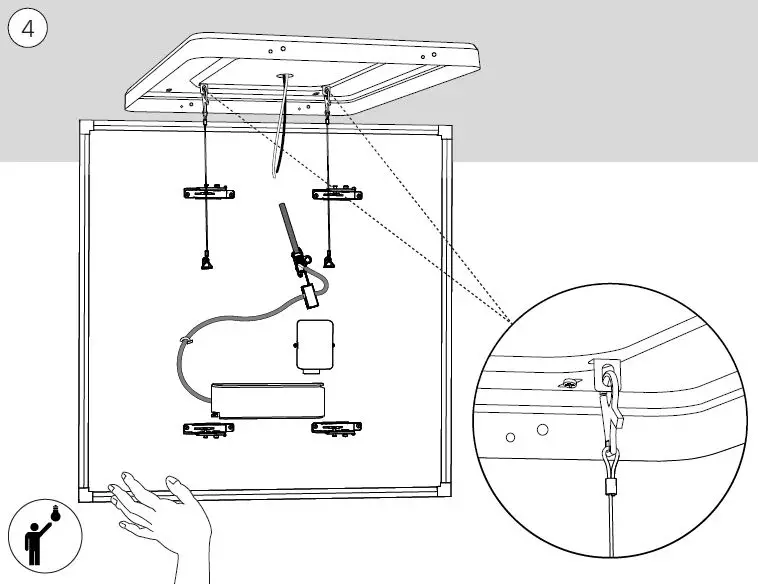 4