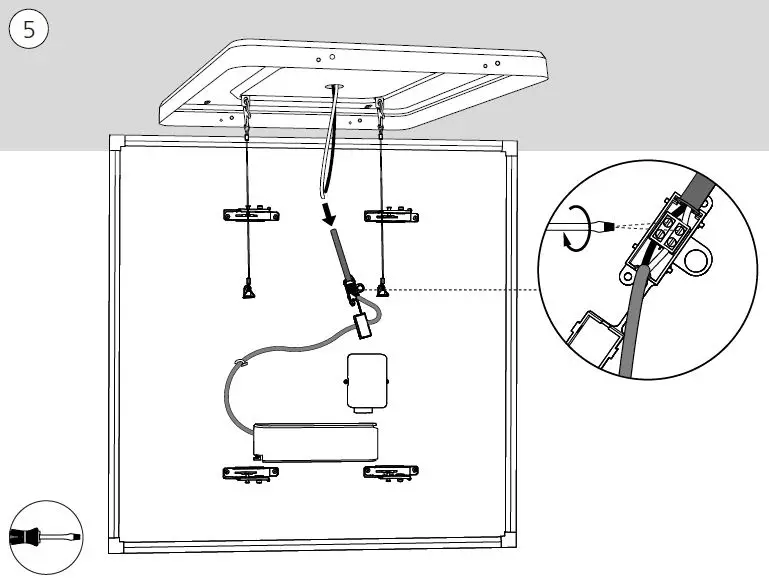 5