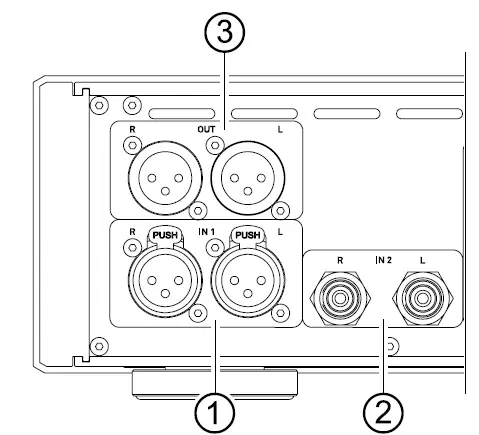 3

R OUT L

R PUSH IN 1 PUSH L

R IN 2 L

1

2