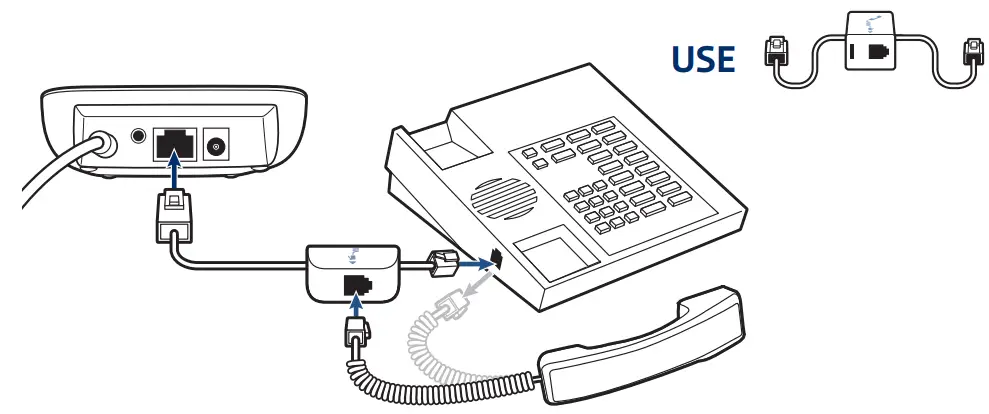 USE