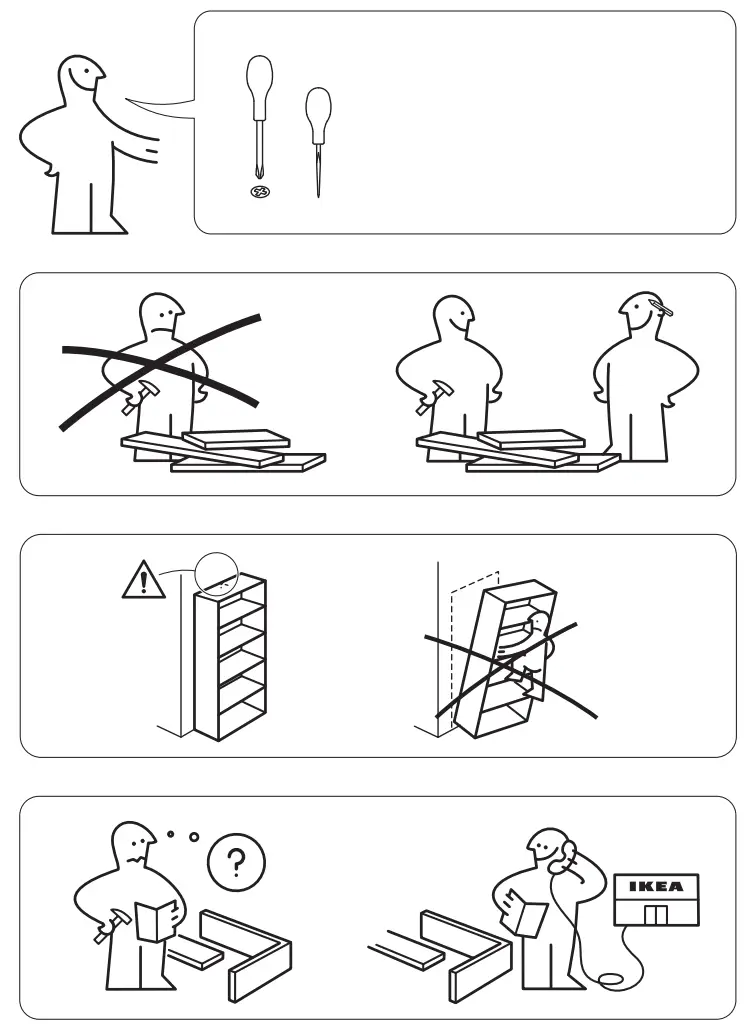 ?

IKEA