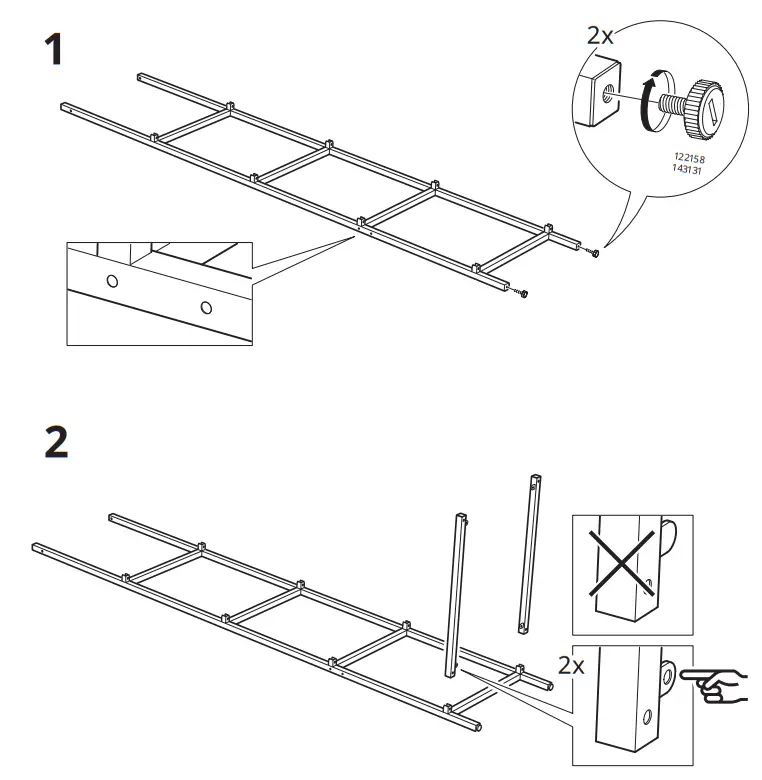 1

2x

122158
143131

2

2x