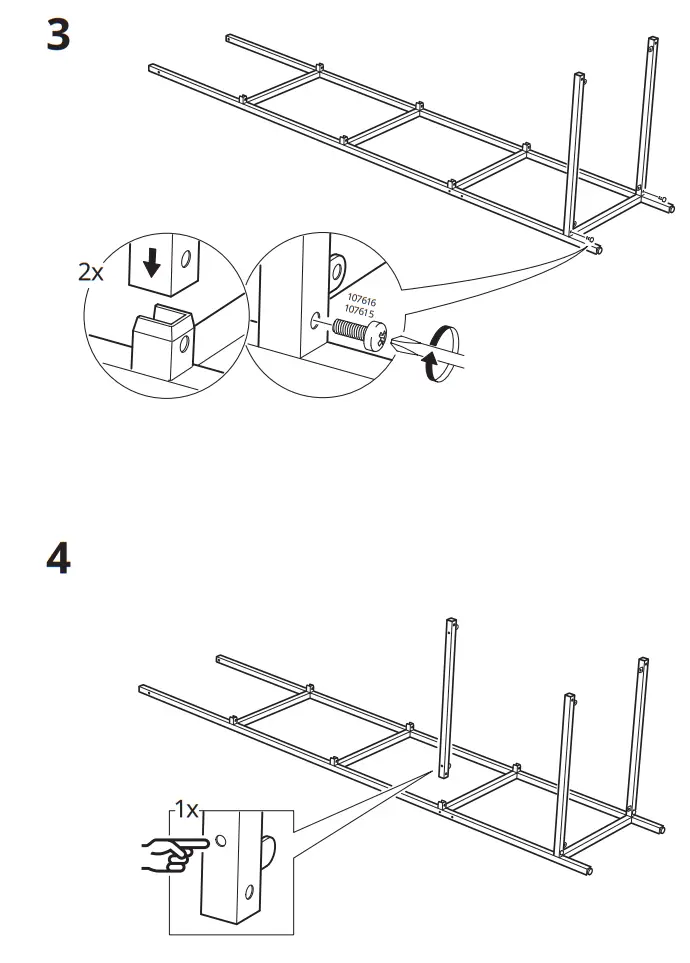 3

2x

107616
107615

4

1x