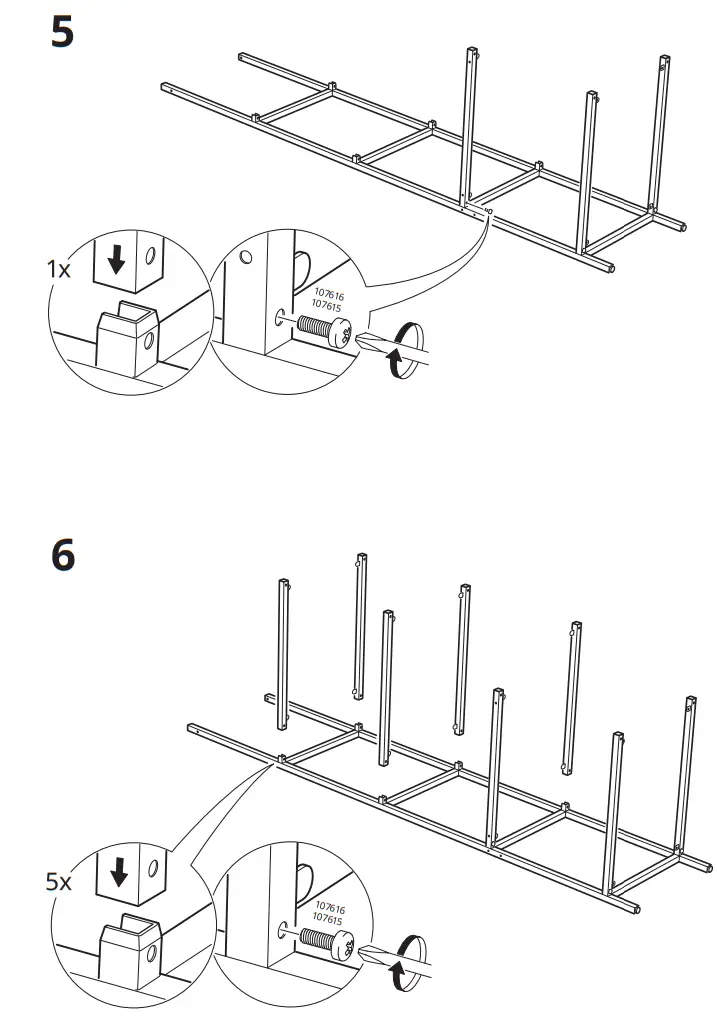 5

1x

107616
107615

6

5x

107616
107615