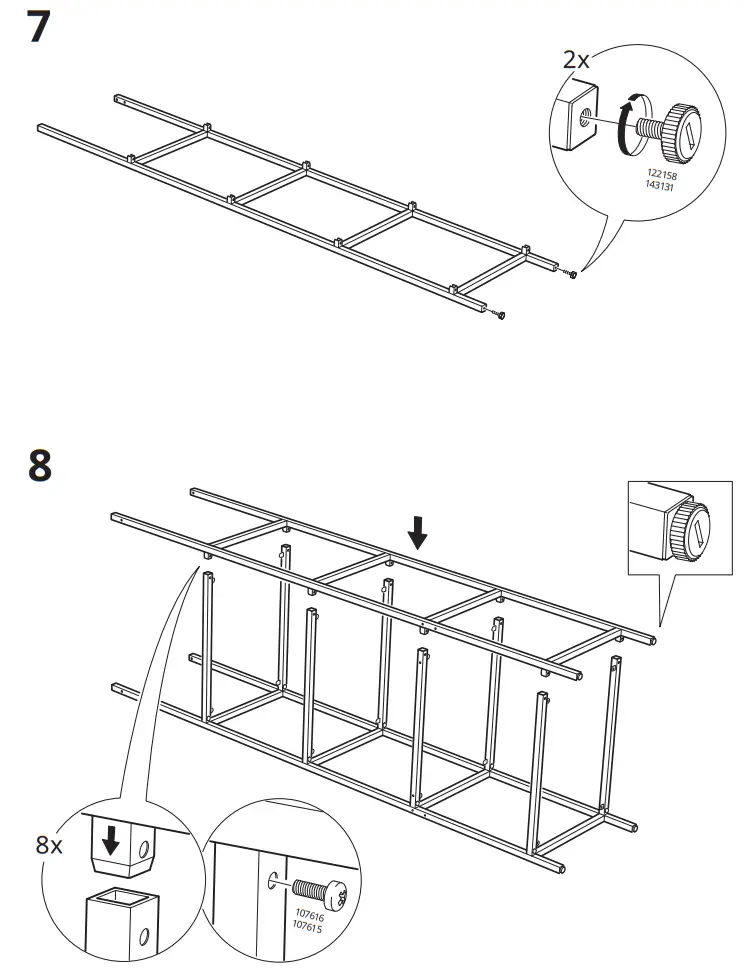 7

2x

122158
143131

8

8x

107616
107615