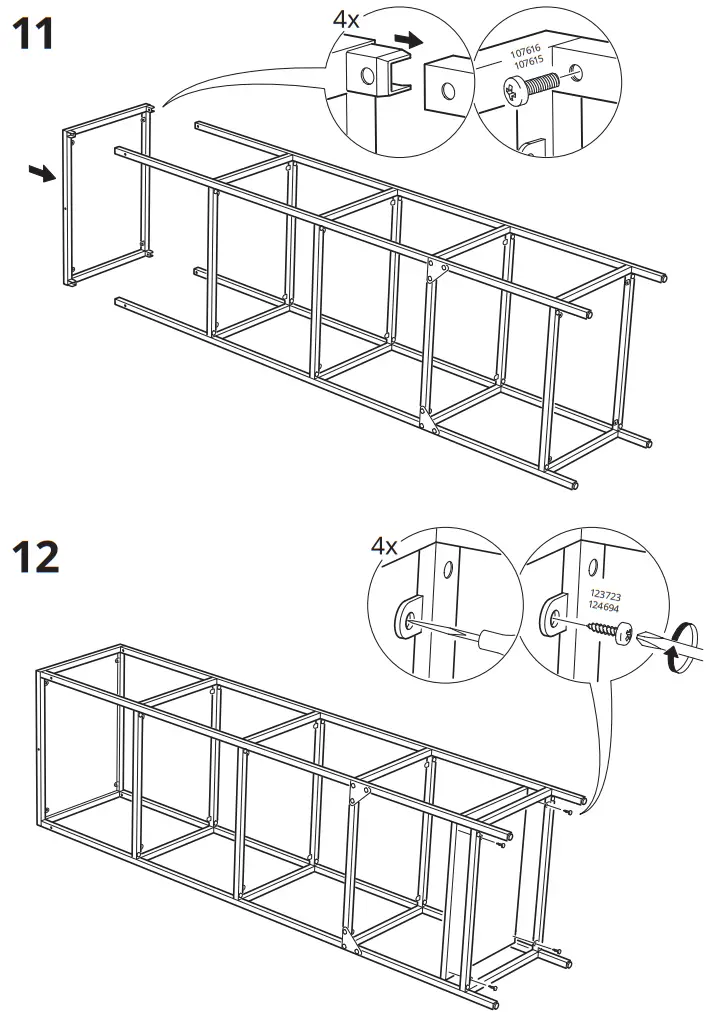 11

4x

107616
107615

12

4x

123723
124694