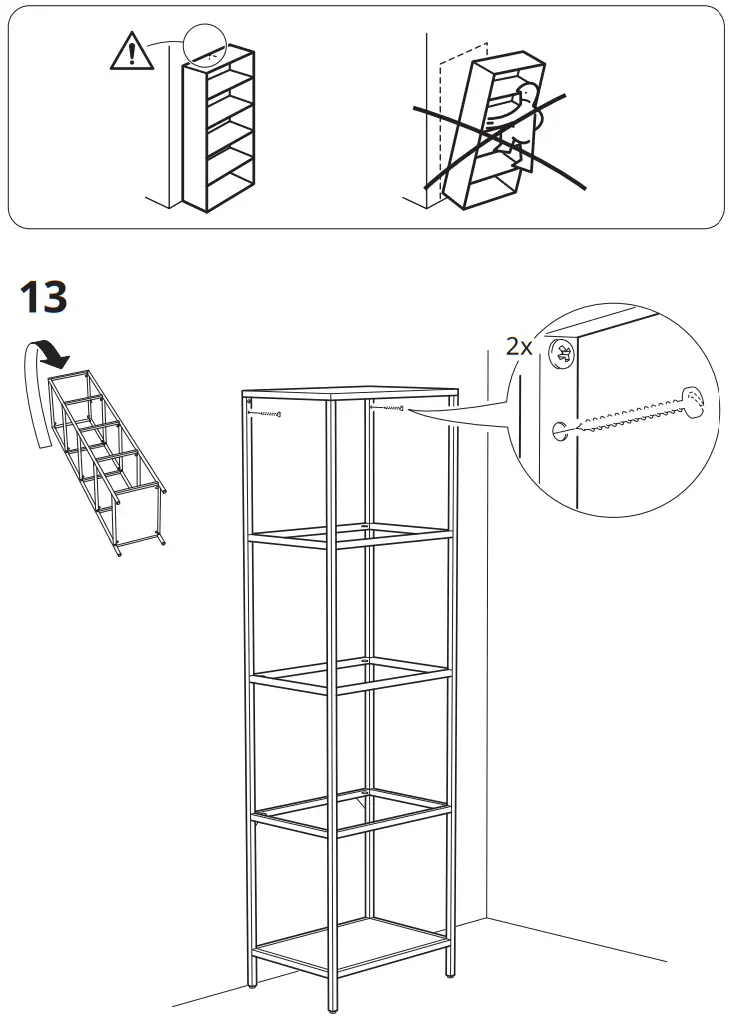 13

2x