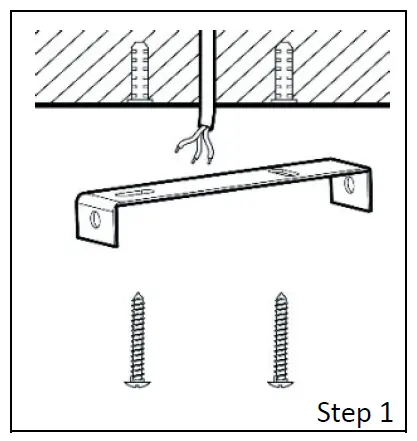 Step 1