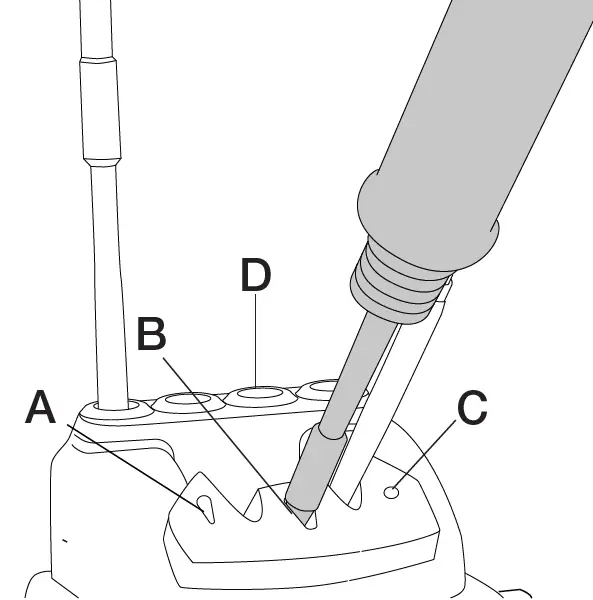 D
B
A
C