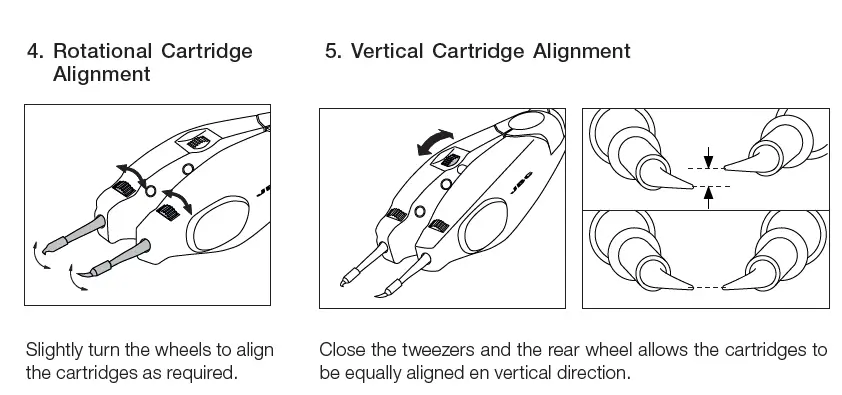 4. Rotational Cartridge Alignment

JBC

Slightly turn the wheels to align the cartridges as required.

5. Vertical Cartridge Alignment

JBC

Close the tweezers and the rear wheel allows the cartridges to be equally aligned en vertical direction.