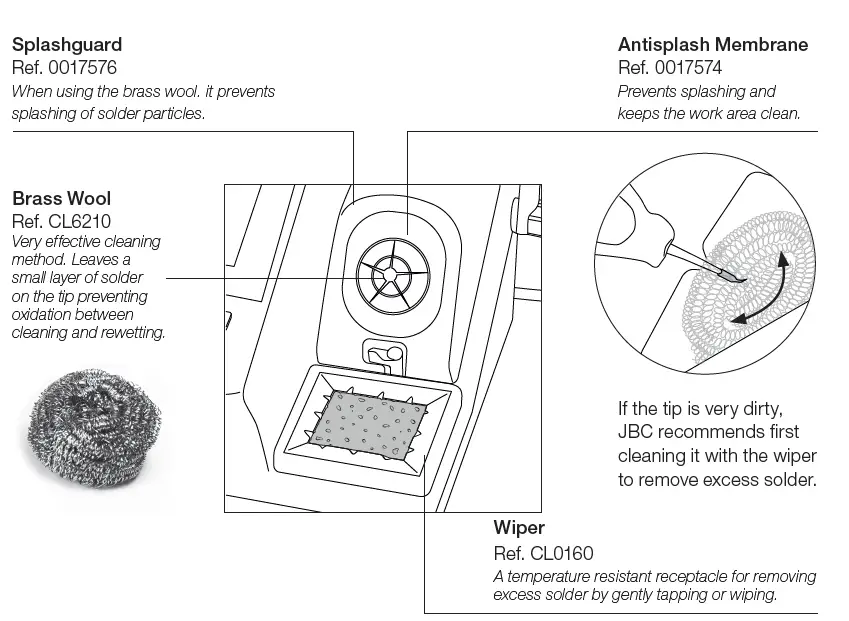 Splashguard
Ref. 0017576
When using the brass wool. it prevents splashing of solder particles.

Antisplash Membrane
Ref. 0017574
Prevents splashing and keeps the work area clean.

Brass Wool
Ref. CL6210
Very effective cleaning method. Leaves a small layer of solder on the tip preventing oxidation between cleaning and rewetting.

If the tip is very dirty, JBC recommends first cleaning it with the wiper to remove excess solder.

Wiper
Ref. CL0160
A temperature resistant receptacle for removing excess solder by gently tapping or wiping.