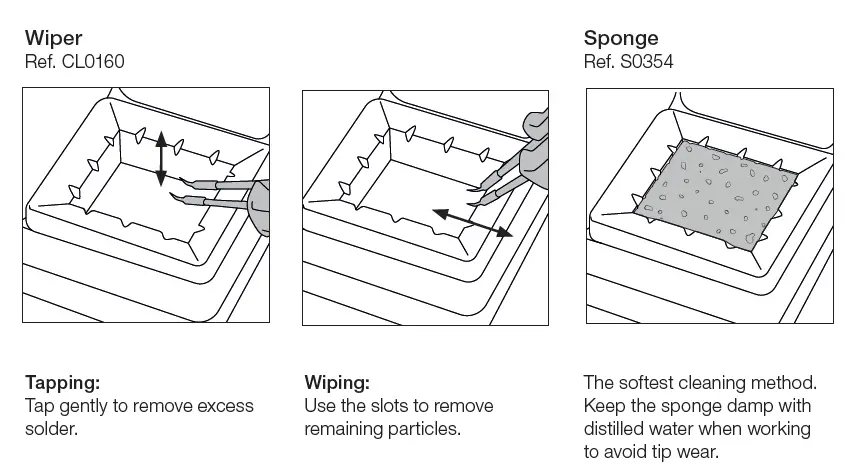 Wiper
Ref. CL0160

Sponge
Ref. S0354

Tapping:
Tap gently to remove excess solder.

Wiping:
Use the slots to remove remaining particles.

The softest cleaning method. Keep the sponge damp with distilled water when working to avoid tip wear.