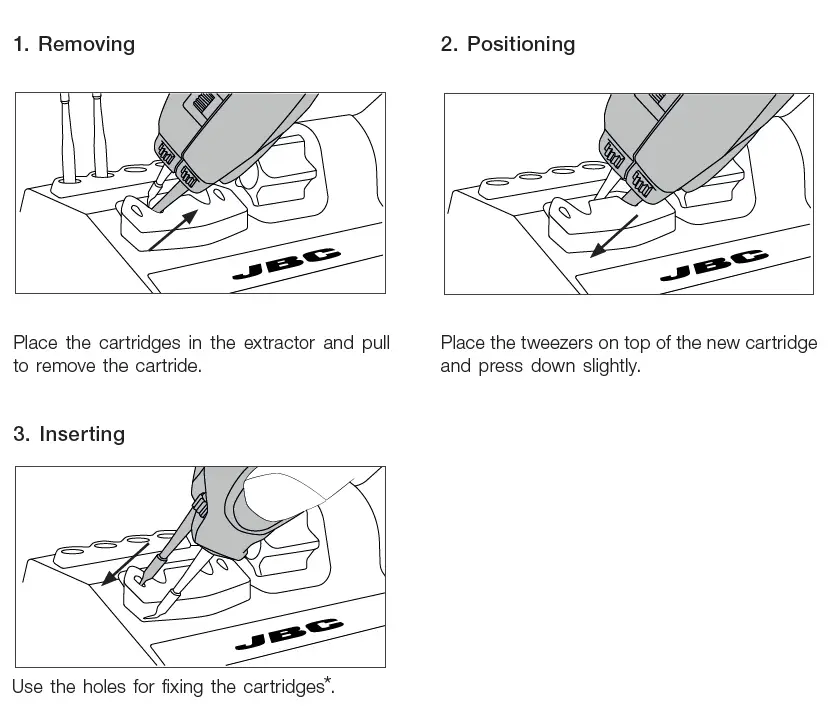 1. Removing

JBC

Place the cartridges in the extractor and pull to remove the cartride.

2. Positioning

JBC

Place the tweezers on top of the new cartridge and press down slightly.

3. Inserting

JBC

Use the holes for fixing the cartridges*.