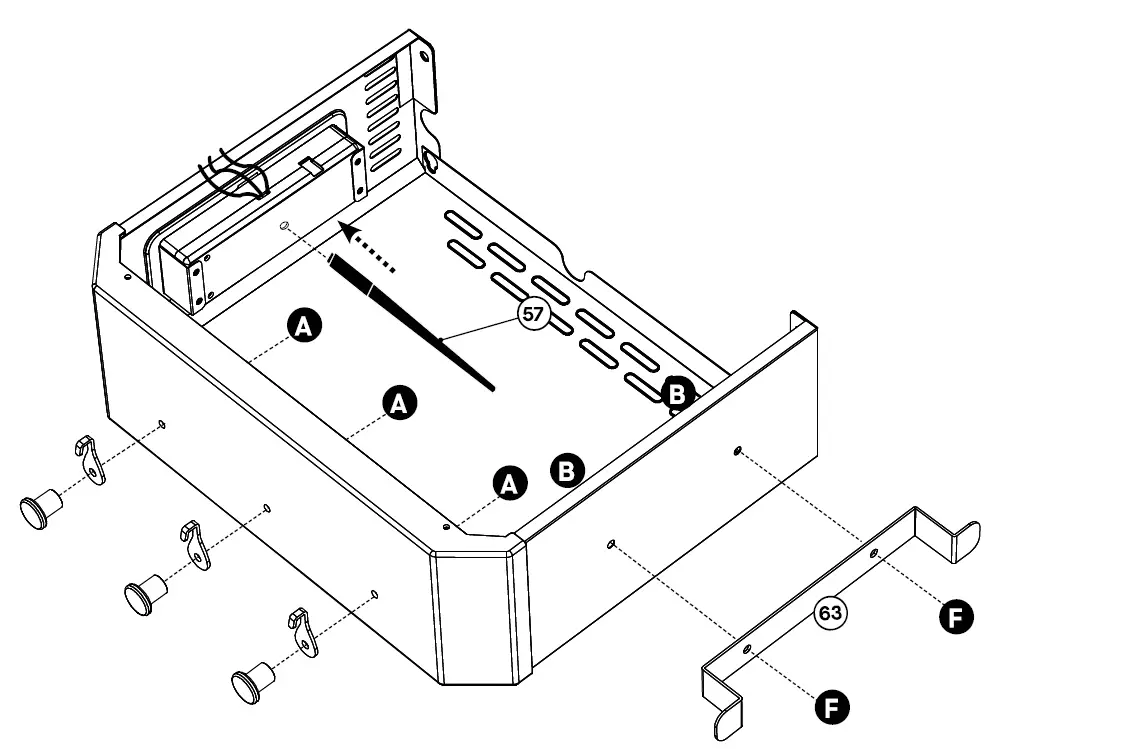 57
A
A
B
A
B
63
F
F