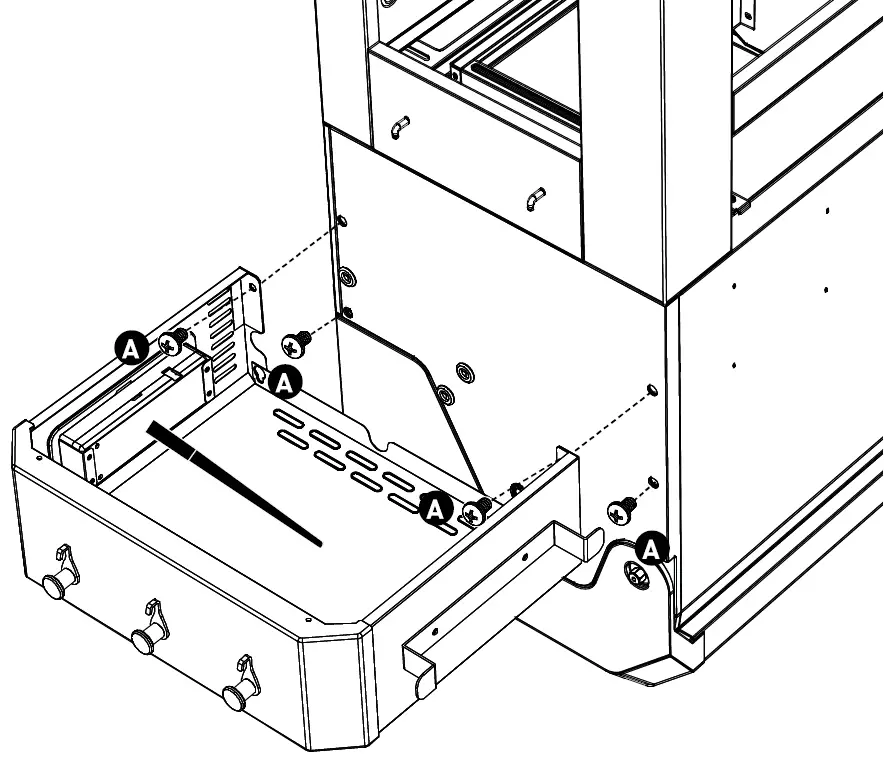 A
A
A
A