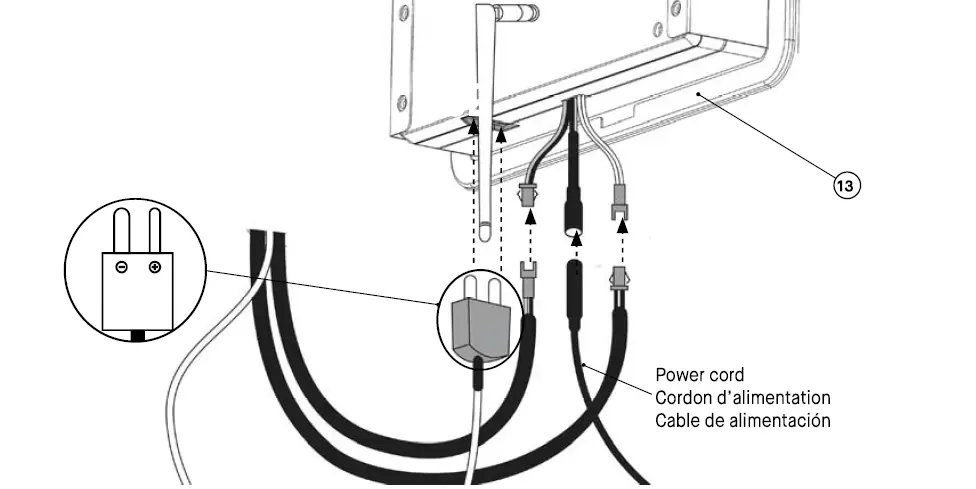 13

Power cord
Cordon d'alimentation
Cable de alimentación